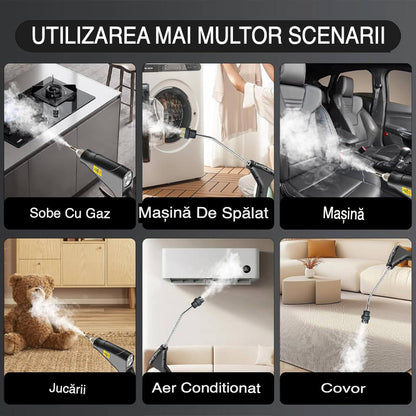 UTILIZAREA MAI MULTOR SCENARII

Sobe Cu Gaz

Mașină De Spălat

Mașină

Jucării

Aer Conditionat

Covor