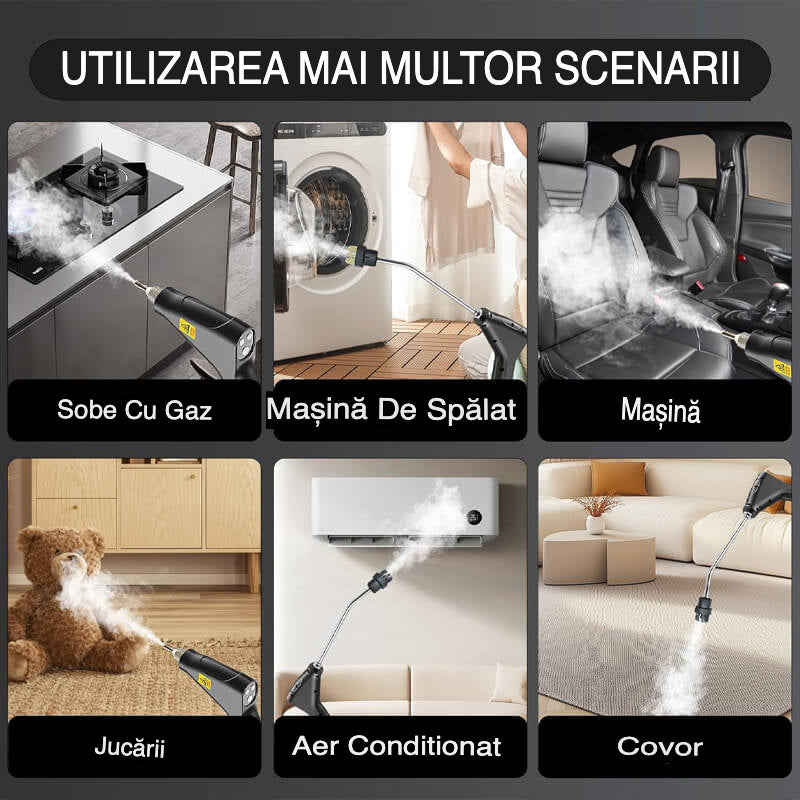 UTILIZAREA MAI MULTOR SCENARII

Sobe Cu Gaz

Mașină De Spălat

Mașină

Jucării

Aer Conditionat

Covor